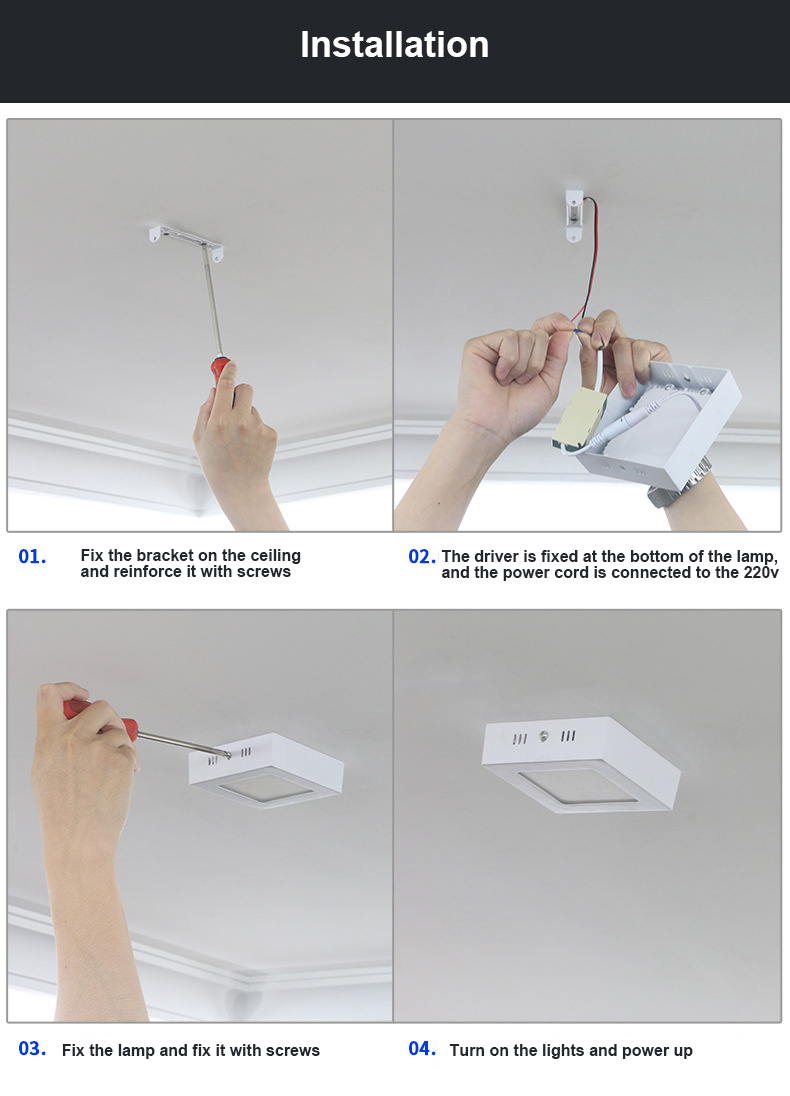 Installation

01. Fix the bracket on the ceiling and reinforce it with screws

02. The driver is fixed at the bottom of the lamp, and the power cord is connected to the 220v

03. Fix the lamp and fix it with screws

04. Turn on the lights and power up